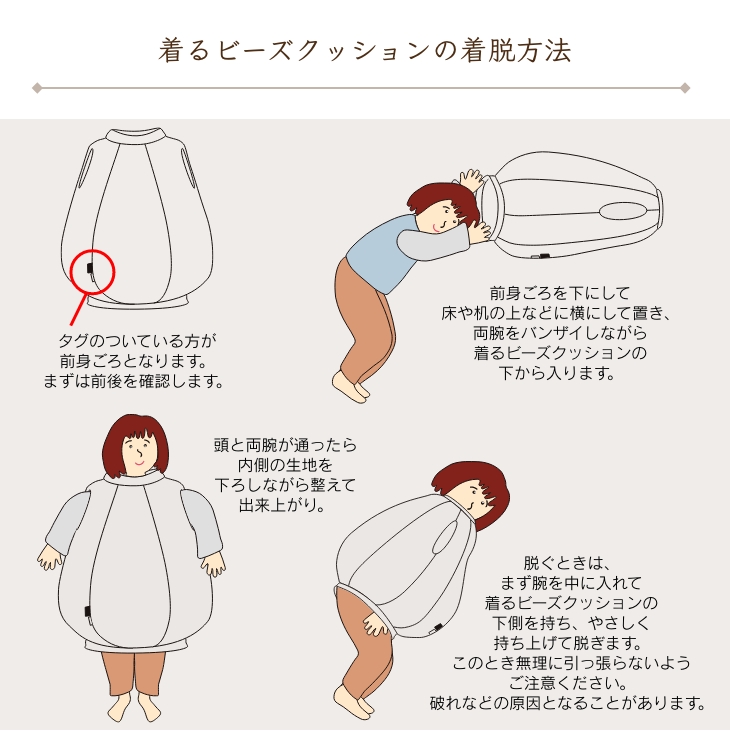 着るビーズクッションの着脱方法

タグのついている方が
前身ごろとなります。
まずは前後を確認します。

前身ごろを下にして
床や机の上などに横にして置き、
両腕をバンザイしながら
着るビーズクッションの
下から入ります。

頭と両腕が通ったら
内側の生地を
下ろしながら整えて
出来上がり。

脱ぐときは、
まず腕を中に入れて
着るビーズクッションの
下側を持ち、やさしく
持ち上げて脱ぎます。
このとき無理に引っ張らないよう
ご注意ください。
破れなどの原因となることがあります。